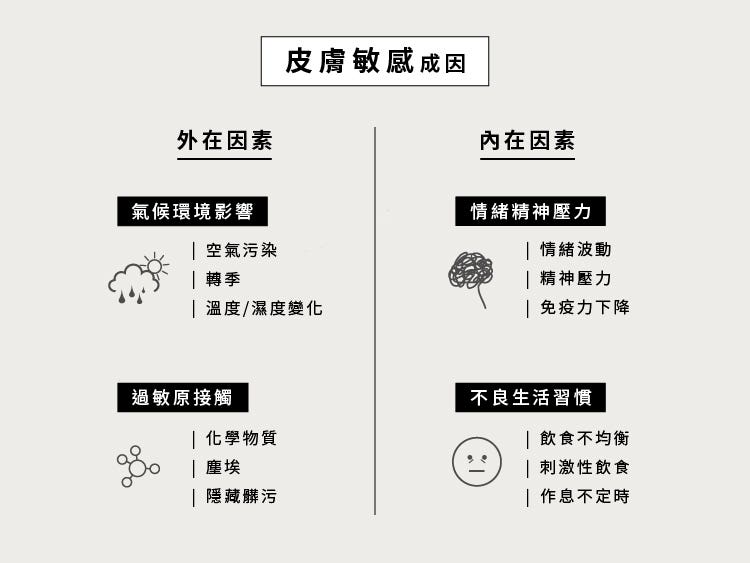 皮膚敏感成因

外在因素

氣候環境影響

| 空氣污染
| 轉季
| 溫度/濕度變化

過敏原接觸

| 化學物質
| 塵埃
| 隱藏髒污

內在因素

情緒精神壓力

| 情緒波動
| 精神壓力
| 免疫力下降

不良生活習慣

| 飲食不均衡
| 刺激性飲食
| 作息不定時