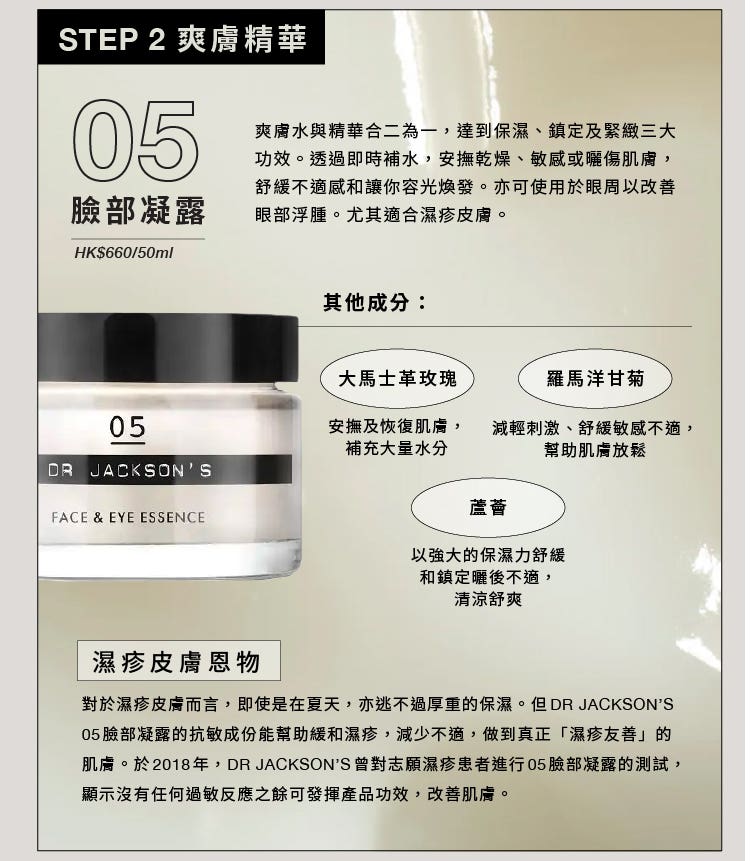 STEP 2 爽膚精華

05
臉部凝露

HK$660/50ml

爽膚水與精華合二為一，達到保濕、鎮定及緊緻三大功效。透過即時補水，安撫乾燥、敏感或曬傷肌膚，舒緩不適感和讓你容光煥發。亦可使用於眼周以改善眼部浮腫。尤其適合濕疹皮膚。

其他成分：

大馬士革玫瑰

安撫及恢復肌膚，補充大量水分

羅馬洋甘菊

減輕刺激、舒緩敏感不適，幫助肌膚放鬆

蘆薈

以強大的保濕力舒緩和鎮定曬後不適，清涼舒爽

05
DR JACKSON'S
FACE & EYE ESSENCE

濕疹皮膚恩物

對於濕疹皮膚而言，即使是在夏天，亦逃不過厚重的保濕。但DR JACKSON'S 05臉部凝露的抗敏成份能幫助緩和濕疹，減少不適，做到真正「濕疹友善」的肌膚。於2018年，DR JACKSON'S曾對志願濕疹患者進行05臉部凝露的測試，顯示沒有任何過敏反應之餘可發揮產品功效，改善肌膚。