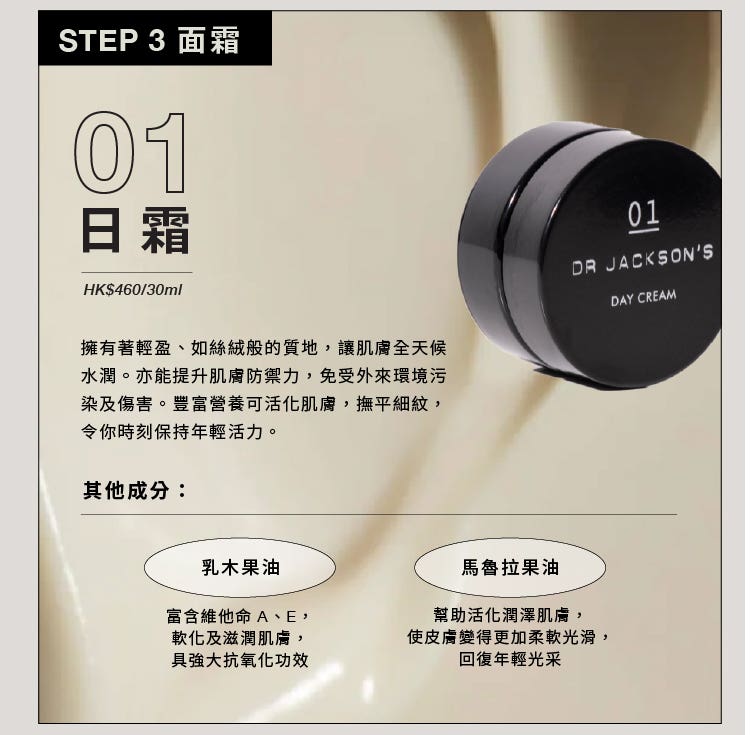 STEP 3 面霜

01
日霜

HK$460/30ml

01
DR JACKSON'S
DAY CREAM

擁有著輕盈、如絲絨般的質地，讓肌膚全天候水潤。亦能提升肌膚防禦力，免受外來環境污染及傷害。豐富營養可活化肌膚，撫平細紋，令你時刻保持年輕活力。

其他成分：

乳木果油

富含維他命 A、E，
軟化及滋潤肌膚，
具強大抗氧化功效

馬魯拉果油

幫助活化潤澤肌膚，
使皮膚變得更加柔軟光滑，
回復年輕光采