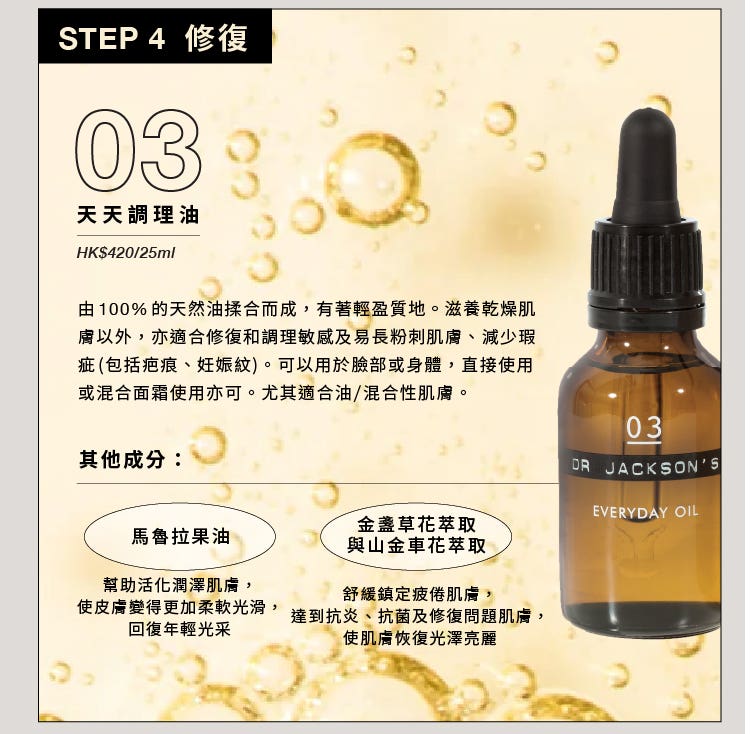 STEP 4 修復

03

天天調理油

HK$420/25ml

由100%的天然油揉合而成，有著輕盈質地。滋養乾燥肌膚以外，亦適合修復和調理敏感及易長粉刺肌膚、減少瑕疵(包括疤痕、妊娠紋)。可以用於臉部或身體，直接使用或混合面霜使用亦可。尤其適合油/混合性肌膚。

其他成分：

馬魯拉果油

幫助活化潤澤肌膚，使皮膚變得更加柔軟光滑，回復年輕光采

金盞草花萃取與山金車花萃取

舒緩鎮定疲倦肌膚，達到抗炎、抗菌及修復問題肌膚，使肌膚恢復光澤亮麗

03

DR JACKSON'S

EVERYDAY OIL